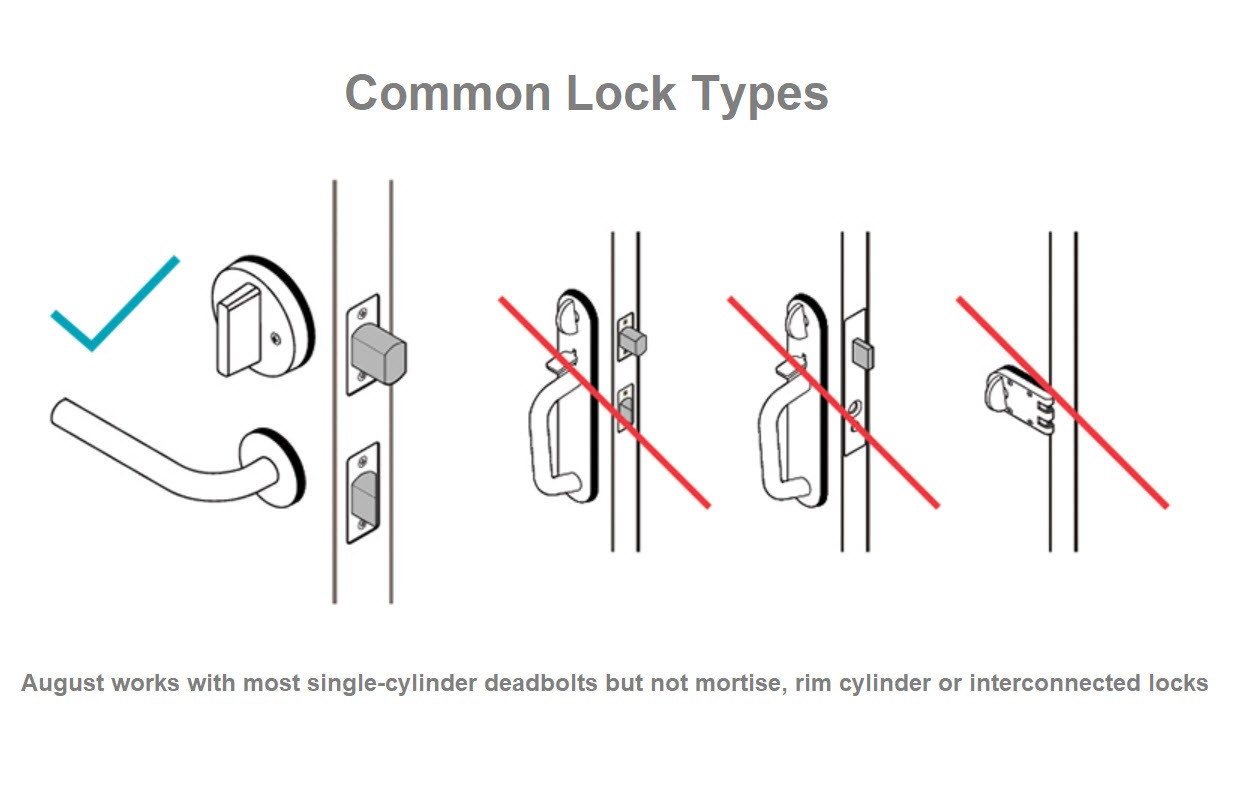 Common Lock Types

August works with most single-cylinder deadbolts but not mortise, rim cylinder or interconnected locks